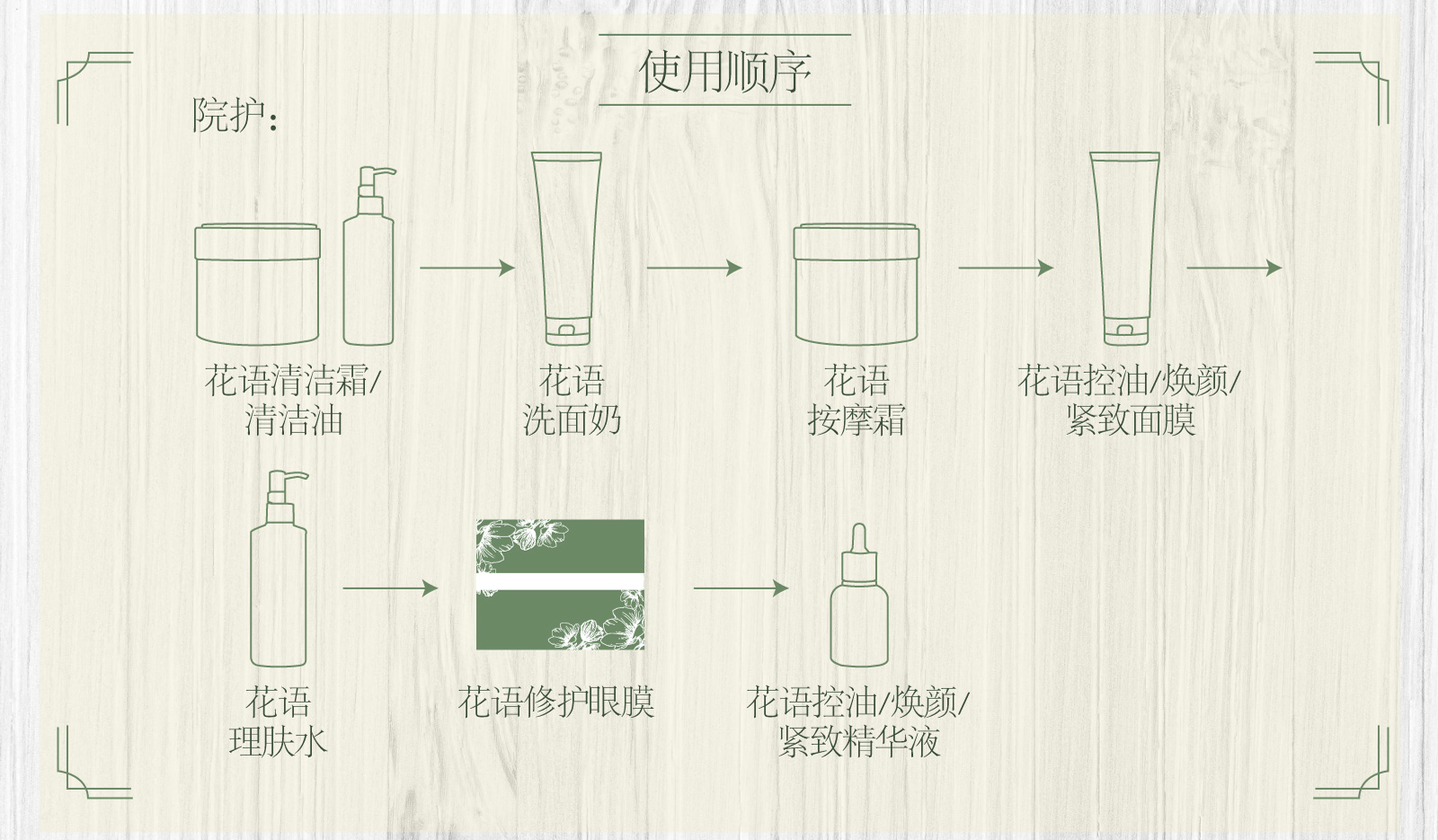 使用顺序

院护：

花语清洁霜/清洁油

花语洗面奶

花语按摩霜

花语控油/焕颜/紧致面膜

花语理肤水

花语修护眼膜

花语控油/焕颜/紧致精华液